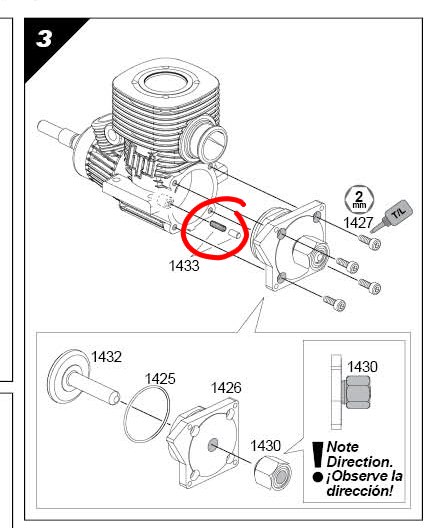 3

2 mm

T/L

1427

1433

1432

1425

1426

1430

1430

Note Direction.
¡Observe la dirección!