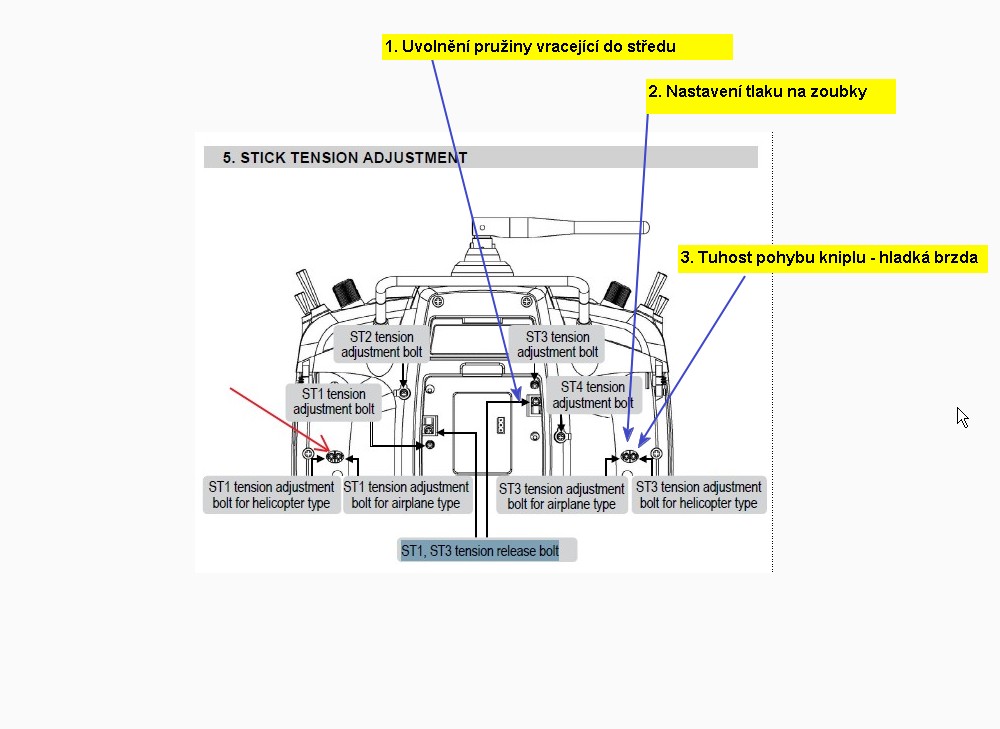 1. Uvolnění pružiny vracející do středu

2. Nastavení tlaku na zoubky

5. STICK TENSION ADJUSTMENT

3. Tuhost pohybu kniplu - hladká brzda

ST2 tension adjustment bolt

ST3 tension adjustment bolt

ST1 tension adjustment bolt

ST4 tension adjustment bolt

ST1 tension adjustment bolt for helicopter type

ST1 tension adjustment bolt for airplane type

ST3 tension adjustment bolt for airplane type

ST3 tension adjustment bolt for helicopter type

ST1, ST3 tension release bolt