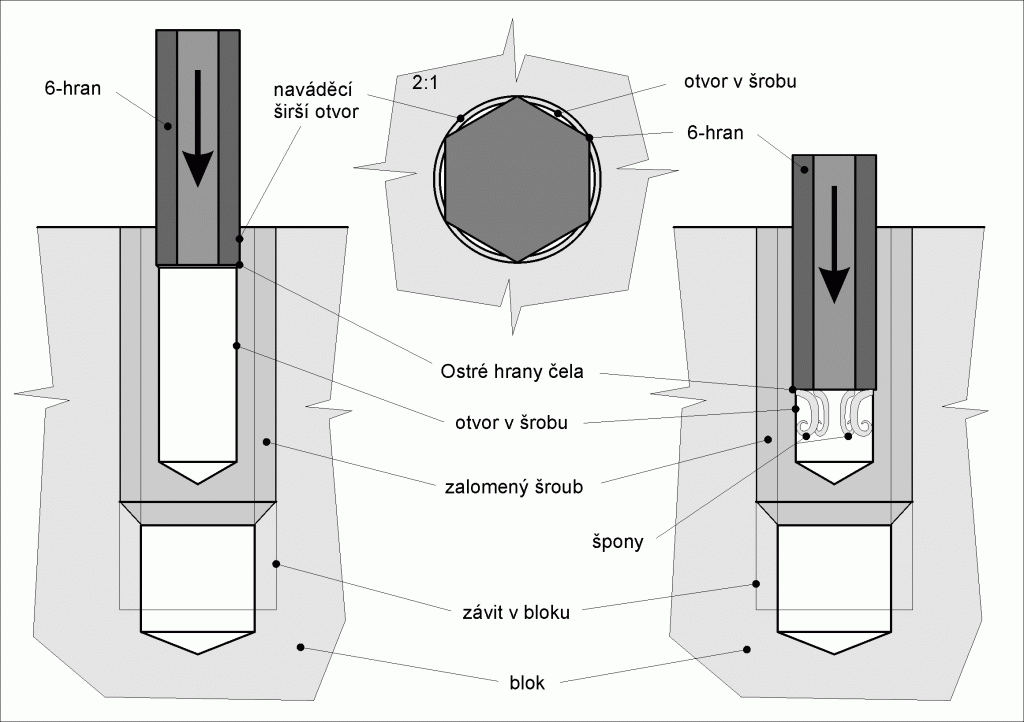 6-hran

naváděcí
širší otvor

2:1

otvor v šrobu

6-hran

Ostré hrany čela

otvor v šrobu

zalomený šroub

špony

závit v bloku

blok